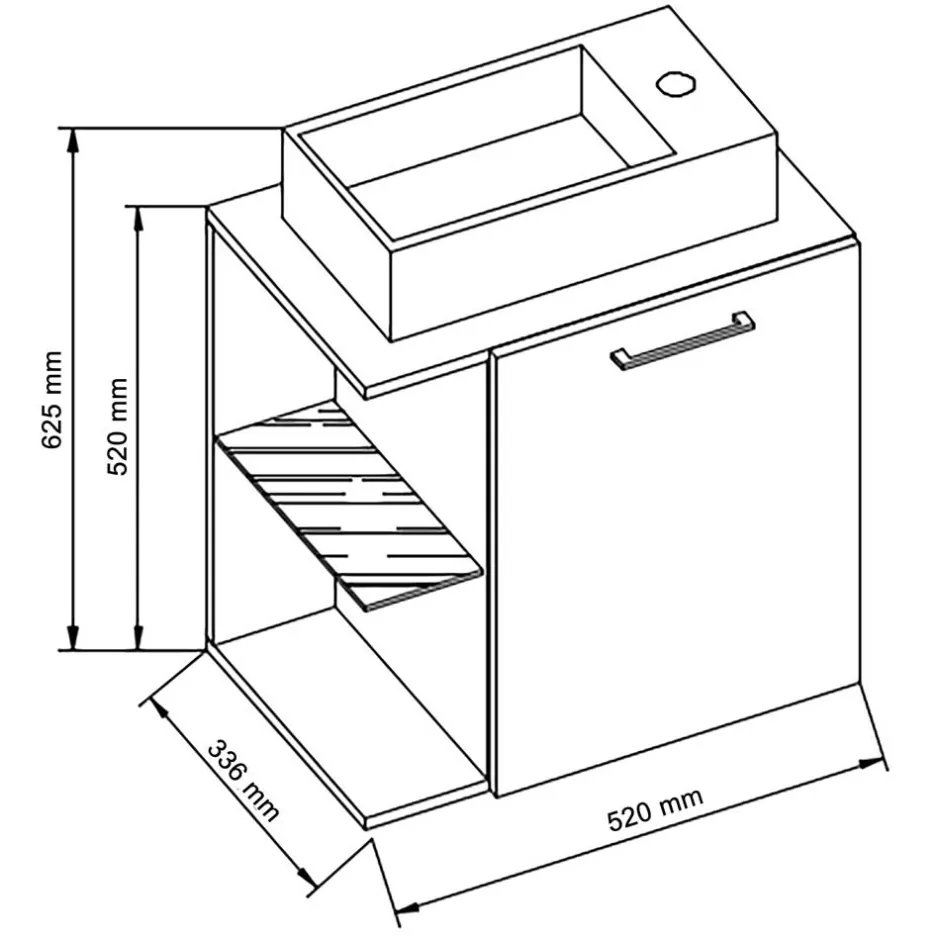 625 mm
520 mm
336 mm
520 mm